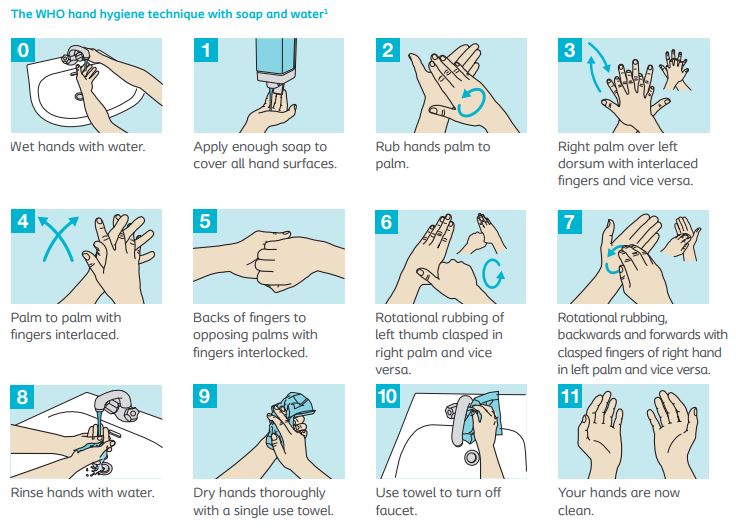 The WHO hand hygiene technique with soap and water$^1$

0

Wet hands with water.

1

Apply enough soap to cover all hand surfaces.

2

Rub hands palm to palm.

3

Right palm over left dorsum with interlaced fingers and vice versa.

4

Palm to palm with fingers interlaced.

5

Backs of fingers to opposing palms with fingers interlocked.

6

Rotational rubbing of left thumb clasped in right palm and vice versa.

7

Rotational rubbing, backwards and forwards with clasped fingers of right hand in left palm and vice versa.

8

Rinse hands with water.

9

Dry hands thoroughly with a single use towel.

10

Use towel to turn off faucet.

11

Your hands are now clean.